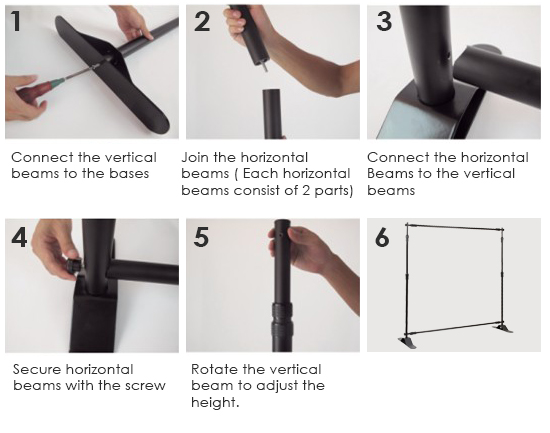 1

Connect the vertical beams to the bases

2

Join the horizontal beams ( Each horizontal beams consist of 2 parts)

3

Connect the horizontal Beams to the vertical beams

4

Secure horizontal beams with the screw

5

Rotate the vertical beam to adjust the height.

6